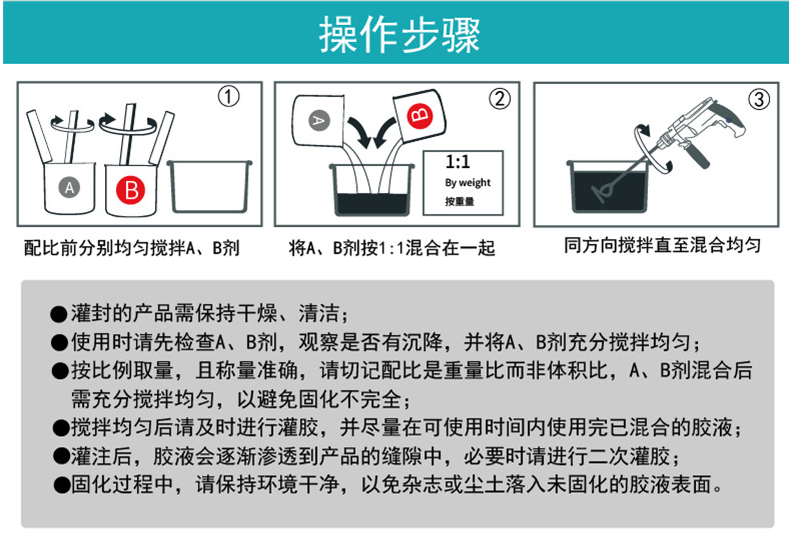 操作步骤

①

A B

配比前分别均匀搅拌A、B剂

②

A B

1:1
By weight
按重量

将A、B剂按1:1混合在一起

③

同方向搅拌直至混合均匀

●灌封的产品需保持干燥、清洁；
●使用时请先检查A、B剂，观察是否有沉降，并将A、B剂充分搅拌均匀；
●按比例取量，且称量准确，请切记配比是重量比而非体积比，A、B剂混合后需充分搅拌均匀，以避免固化不完全；
●搅拌均匀后请及时进行灌胶，并尽量在可使用时间内使用完已混合的胶液；
●灌注后，胶液会逐渐渗透到产品的缝隙中，必要时请进行二次灌胶；
●固化过程中，请保持环境干净，以免杂志或尘土落入未固化的胶液表面。